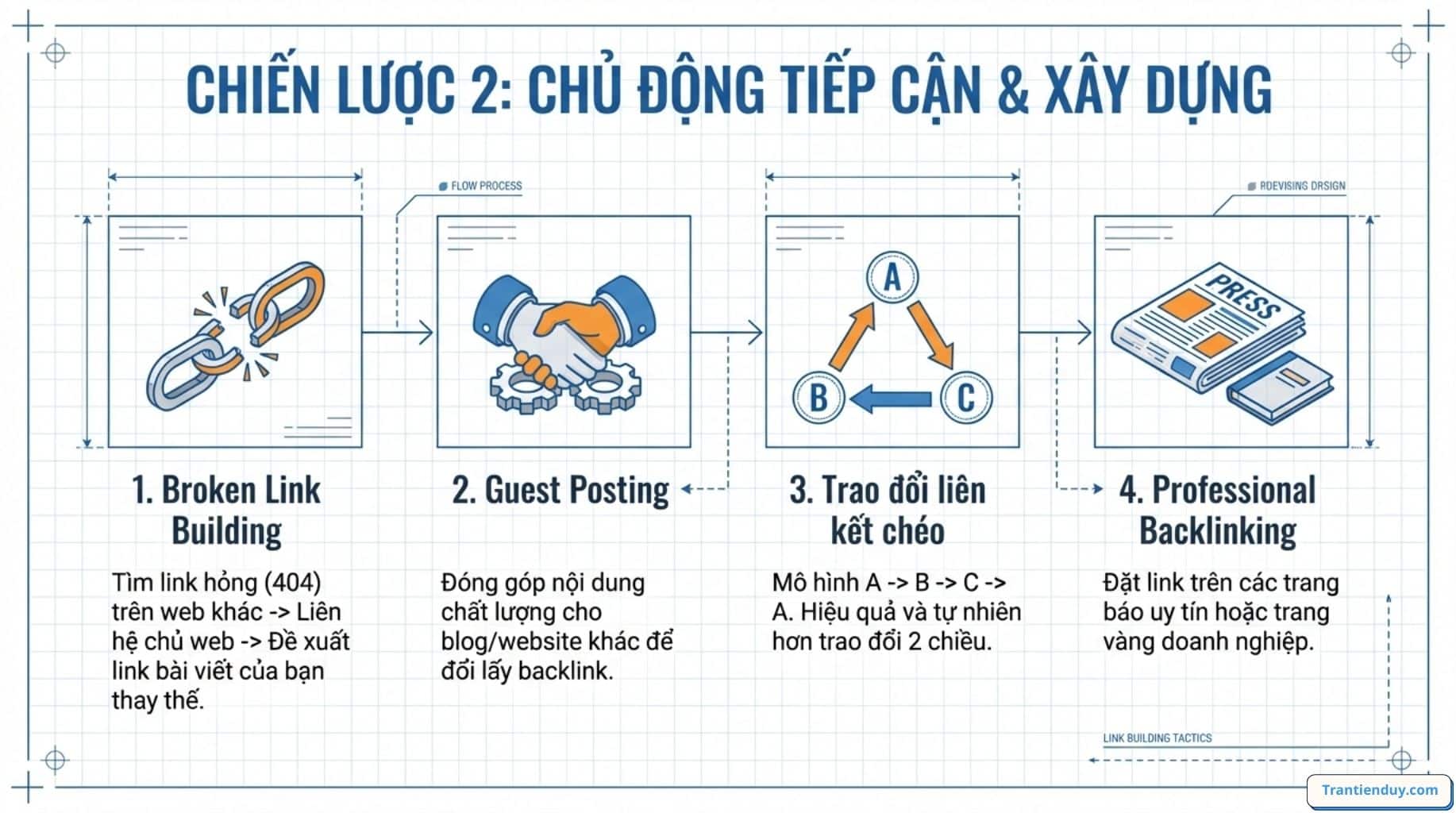 CHIẾN LƯỢC 2: CHỦ ĐỘNG TIẾP CẬN & XÂY DỰNG

FLOW PROCESS

RDEVISING DRSIGN

A

B

C

PRESS

1. Broken Link Building

Tìm link hỏng (404) trên web khác -> Liên hệ chủ web -> Đề xuất link bài viết của bạn thay thế.

2. Guest Posting

Đóng góp nội dung chất lượng cho blog/website khác để đổi lấy backlink.

3. Trao đổi liên kết chéo

Mô hình A -> B -> C -> A. Hiệu quả và tự nhiên hơn trao đổi 2 chiều.

4. Professional Backlinking

Đặt link trên các trang báo uy tín hoặc trang vàng doanh nghiệp.

LINK BUILDING TACTICS

Trantienduy.com